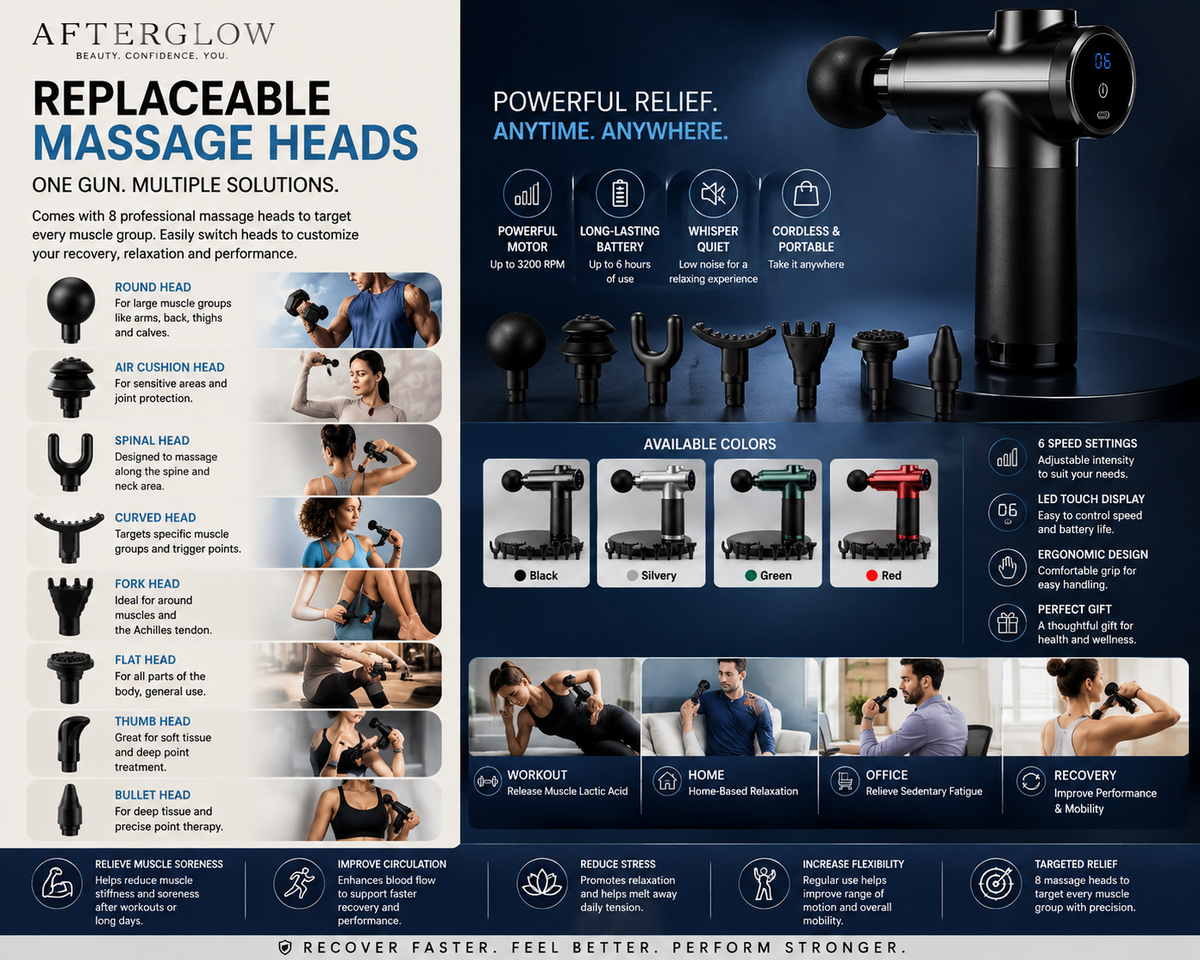 AFTERGLOW
BEAUTY. CONFIDENCE. YOU.

REPLACEABLE MASSAGE HEADS

ONE GUN. MULTIPLE SOLUTIONS.

Comes with 8 professional massage heads to target every muscle group. Easily switch heads to customize your recovery, relaxation and performance.

ROUND HEAD
For large muscle groups like arms, back, thighs and calves.

AIR CUSHION HEAD
For sensitive areas and joint protection.

SPINAL HEAD
Designed to massage along the spine and neck area.

CURVED HEAD
Targets specific muscle groups and trigger points.

FORK HEAD
Ideal for around muscles and the Achilles tendon.

FLAT HEAD
For all parts of the body, general use.

THUMB HEAD
Great for soft tissue and deep point treatment.

BULLET HEAD
For deep tissue and precise point therapy.

POWERFUL RELIEF.
ANYTIME. ANYWHERE.

06

POWERFUL MOTOR
Up to 3200 RPM

LONG-LASTING BATTERY
Up to 6 hours of use

WHISPER QUIET
Low noise for a relaxing experience

CORDLESS & PORTABLE
Take it anywhere

AVAILABLE COLORS

Black
Silvery
Green
Red

6 SPEED SETTINGS
Adjustable intensity to suit your needs.

06
LED TOUCH DISPLAY
Easy to control speed and battery life.

ERGONOMIC DESIGN
Comfortable grip for easy handling.

PERFECT GIFT
A thoughtful gift for health and wellness.

WORKOUT
Release Muscle Lactic Acid

HOME
Home-Based Relaxation

OFFICE
Relieve Sedentary Fatigue

RECOVERY
Improve Performance & Mobility

RELIEVE MUSCLE SORENESS
Helps reduce muscle stiffness and soreness after workouts or long days.

IMPROVE CIRCULATION
Enhances blood flow to support faster recovery and performance.

REDUCE STRESS
Promotes relaxation and helps melt away daily tension.

INCREASE FLEXIBILITY
Regular use helps improve range of motion and overall mobility.

TARGETED RELIEF
8 massage heads to target every muscle group with precision.

RECOVER FASTER. FEEL BETTER. PERFORM STRONGER.